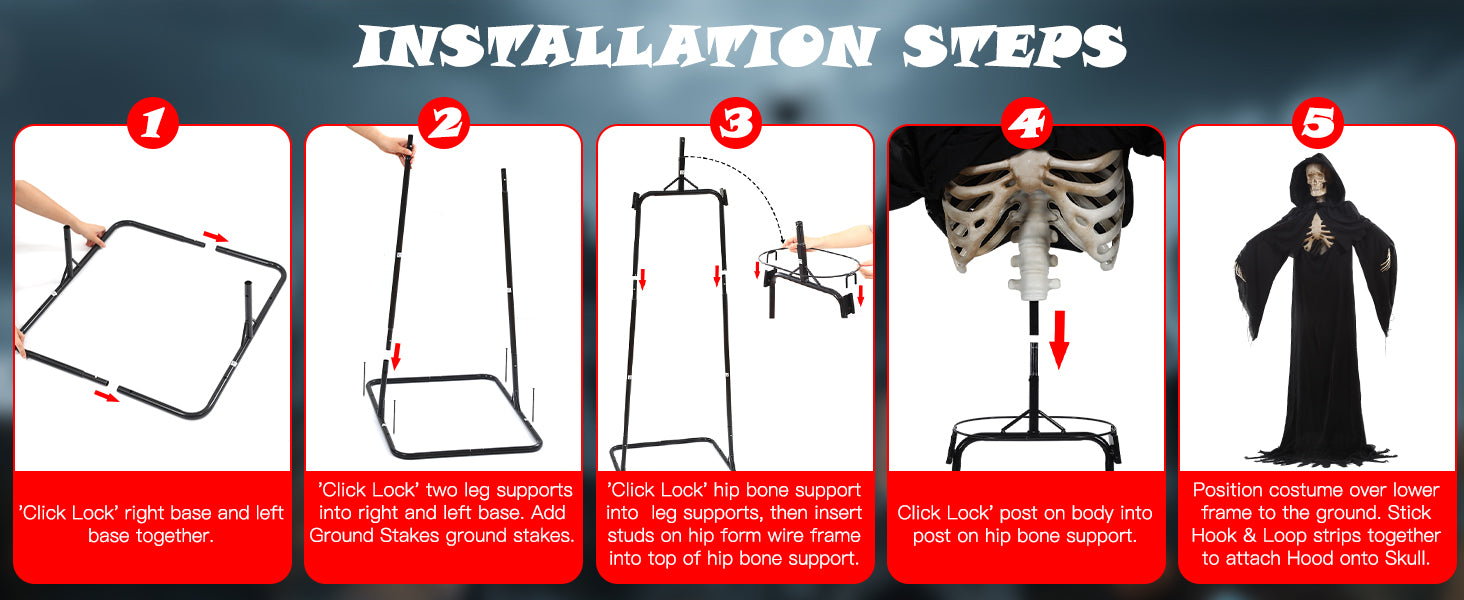 INSTALLATION STEPS

1

'Click Lock' right base and left base together.

2

'Click Lock' two leg supports into right and left base. Add Ground Stakes ground stakes.

3

'Click Lock' hip bone support into leg supports, then insert studs on hip form wire frame into top of hip bone support.

4

Click Lock' post on body into post on hip bone support.

5

Position costume over lower frame to the ground. Stick Hook & Loop strips together to attach Hood onto Skull.