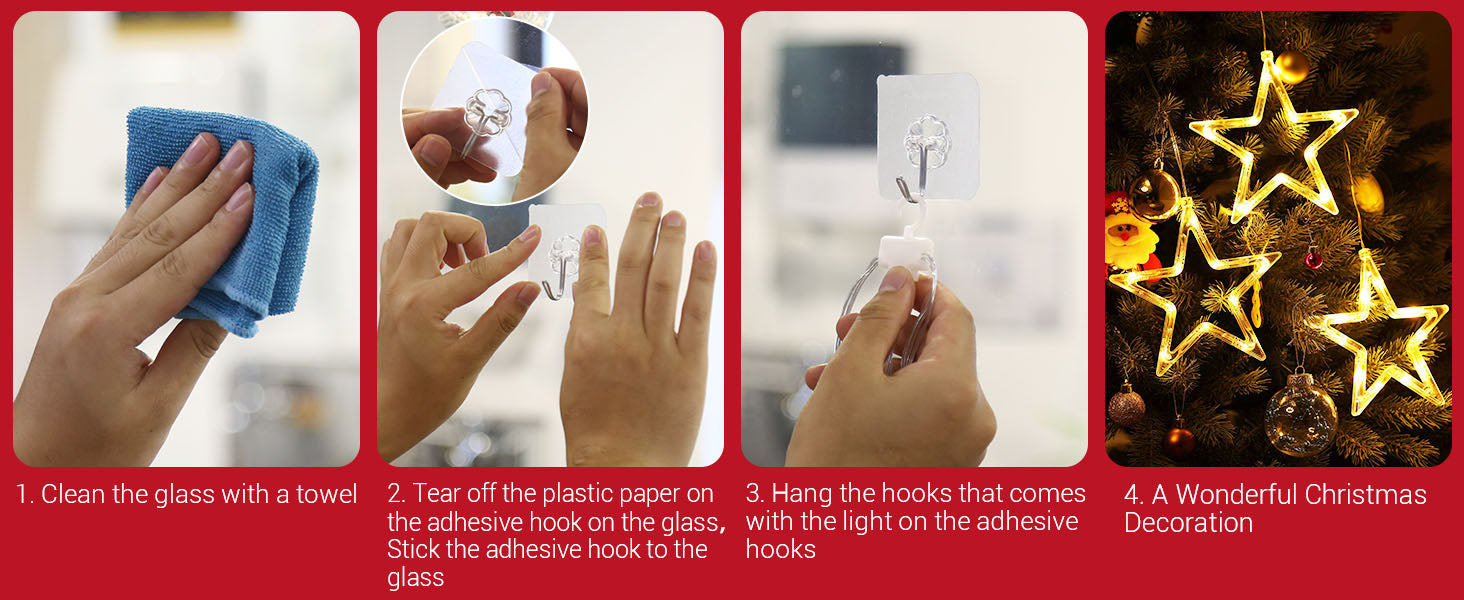 1. Clean the glass with a towel

2. Tear off the plastic paper on the adhesive hook on the glass, Stick the adhesive hook to the glass

3. Hang the hooks that comes with the light on the adhesive hooks

4. A Wonderful Christmas Decoration