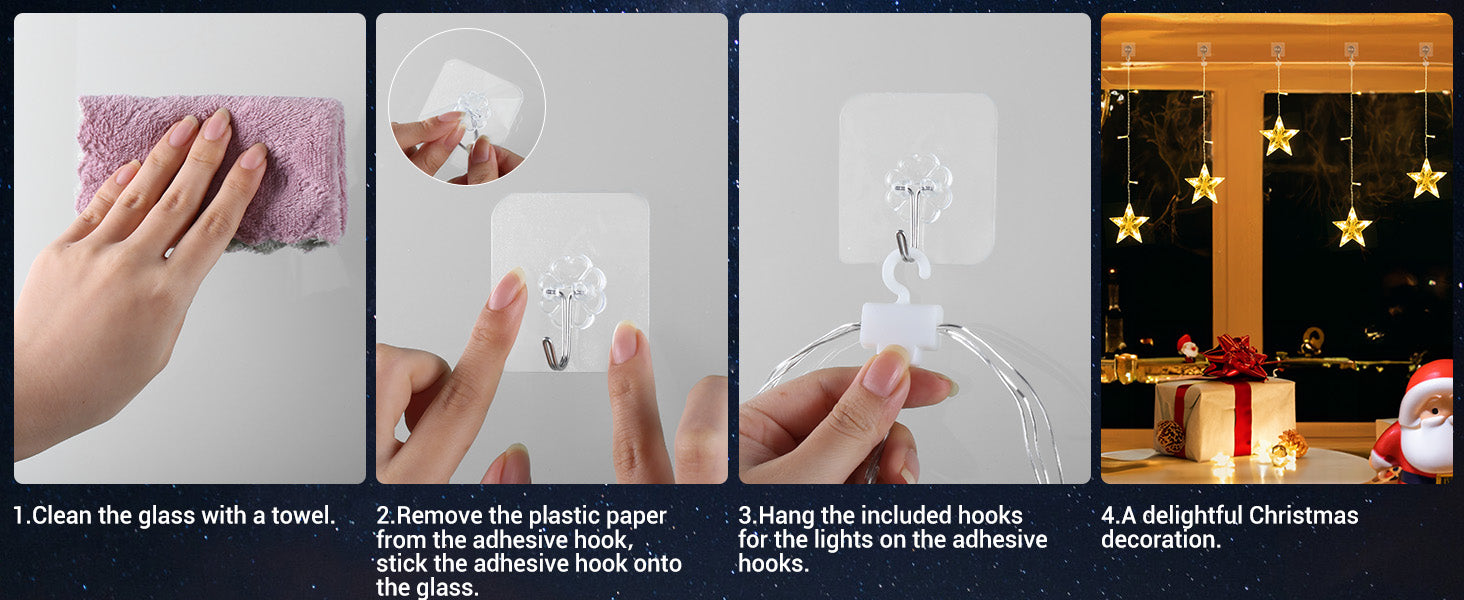 1.Clean the glass with a towel.

2.Remove the plastic paper from the adhesive hook, stick the adhesive hook onto the glass.

3.Hang the included hooks for the lights on the adhesive hooks.

4.A delightful Christmas decoration.