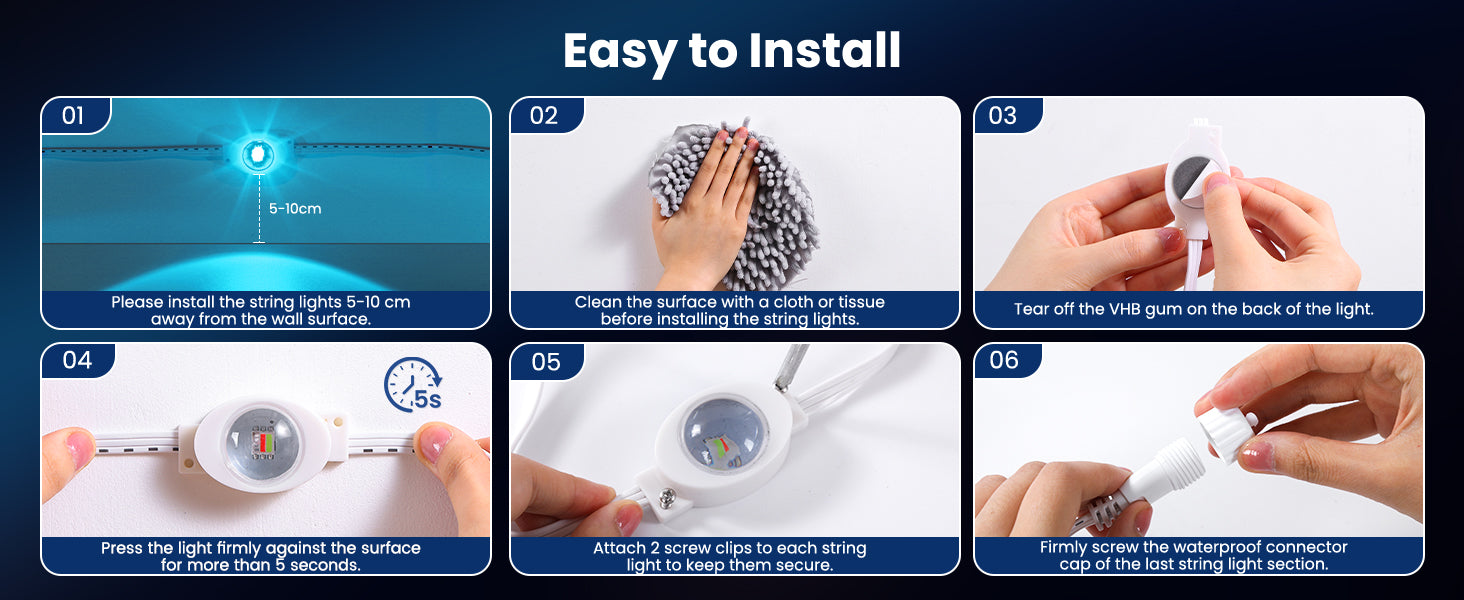 Easy to Install

01

5-10cm

Please install the string lights 5-10 cm away from the wall surface.

02

Clean the surface with a cloth or tissue before installing the string lights.

03

Tear off the VHB gum on the back of the light.

04

5s

Press the light firmly against the surface for more than 5 seconds.

05

Attach 2 screw clips to each string light to keep them secure.

06

Firmly screw the waterproof connector cap of the last string light section.