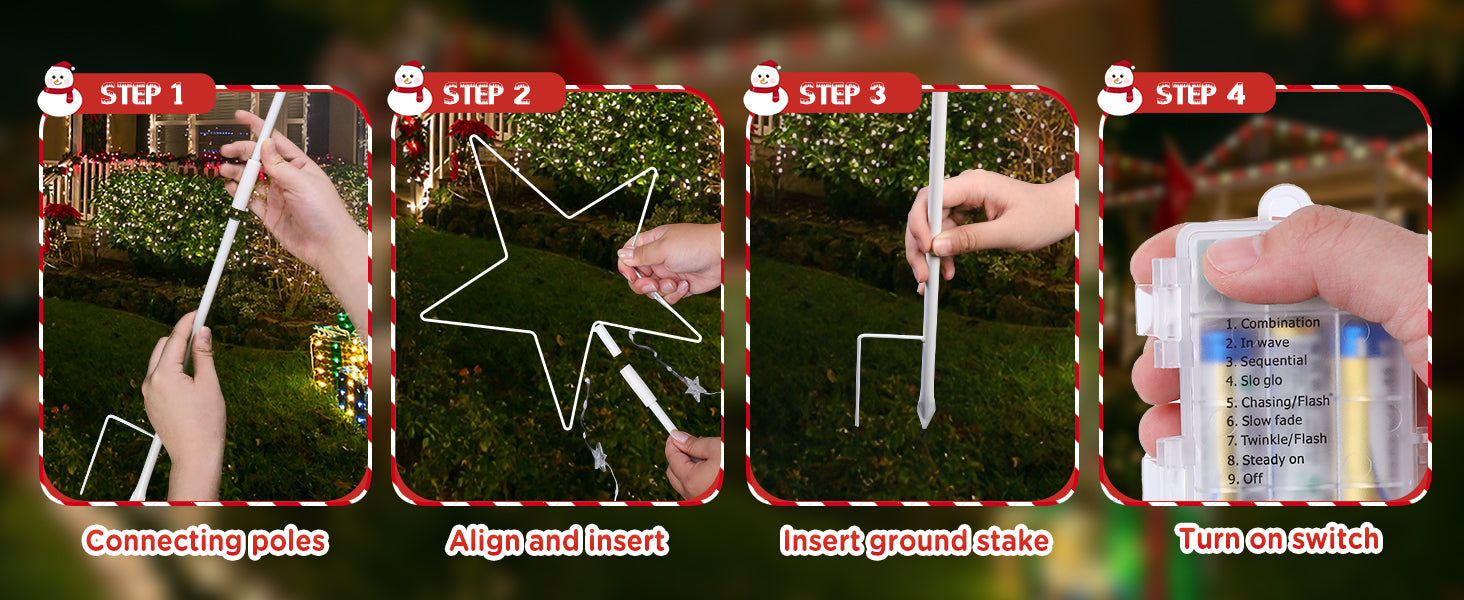 STEP 1

Connecting poles

STEP 2

Align and insert

STEP 3

Insert ground stake

STEP 4

1. Combination
2. In wave
3. Sequential
4. Slo glo
5. Chasing/Flash
6. Slow fade
7. Twinkle/Flash
8. Steady on
9. Off

Turn on switch