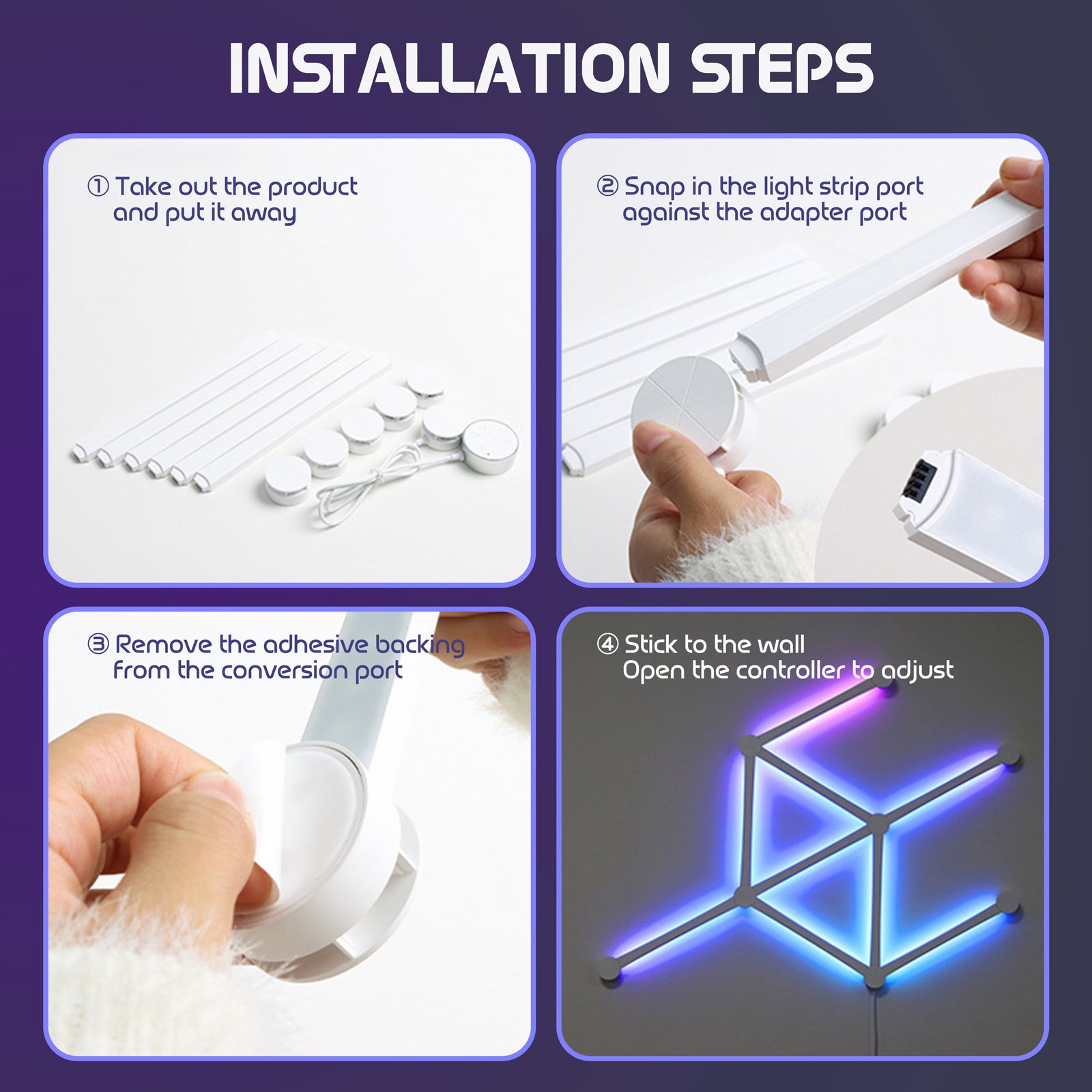 INSTALLATION STEPS

① Take out the product and put it away

② Snap in the light strip port against the adapter port

③ Remove the adhesive backing from the conversion port

④ Stick to the wall
Open the controller to adjust