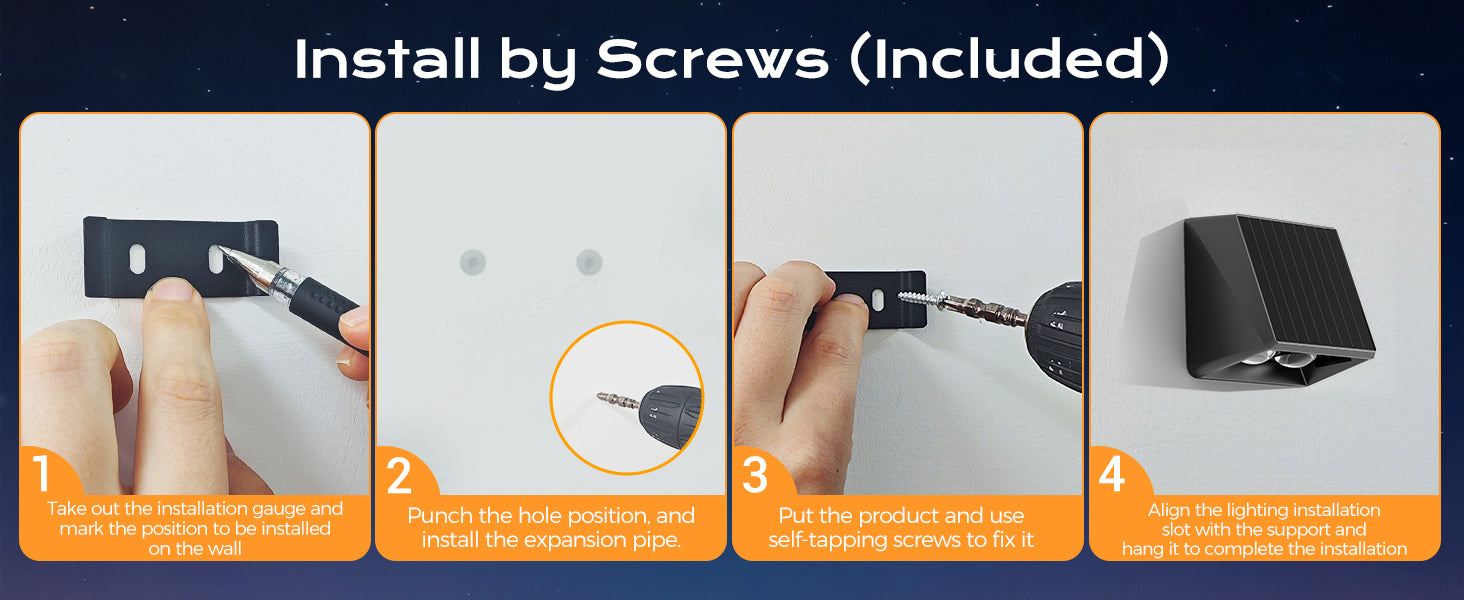 Install by Screws (Included)

1
Take out the installation gauge and mark the position to be installed on the wall

2
Punch the hole position, and install the expansion pipe.

3
Put the product and use self-tapping screws to fix it

4
Align the lighting installation slot with the support and hang it to complete the installation