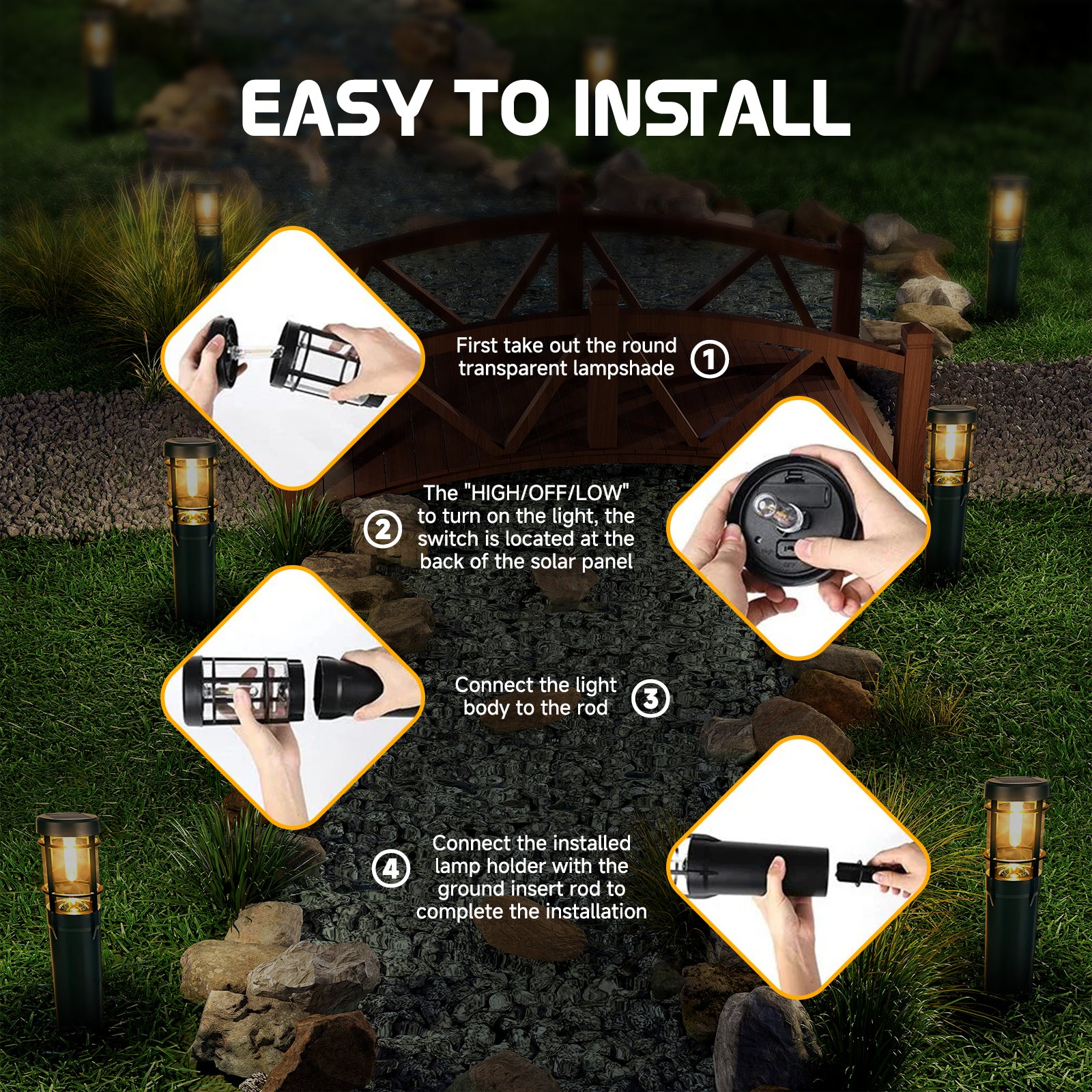 EASY TO INSTALL

First take out the round transparent lampshade ①

② The "HIGH/OFF/LOW" to turn on the light, the switch is located at the back of the solar panel

Connect the light body to the rod ③

④ Connect the installed lamp holder with the ground insert rod to complete the installation