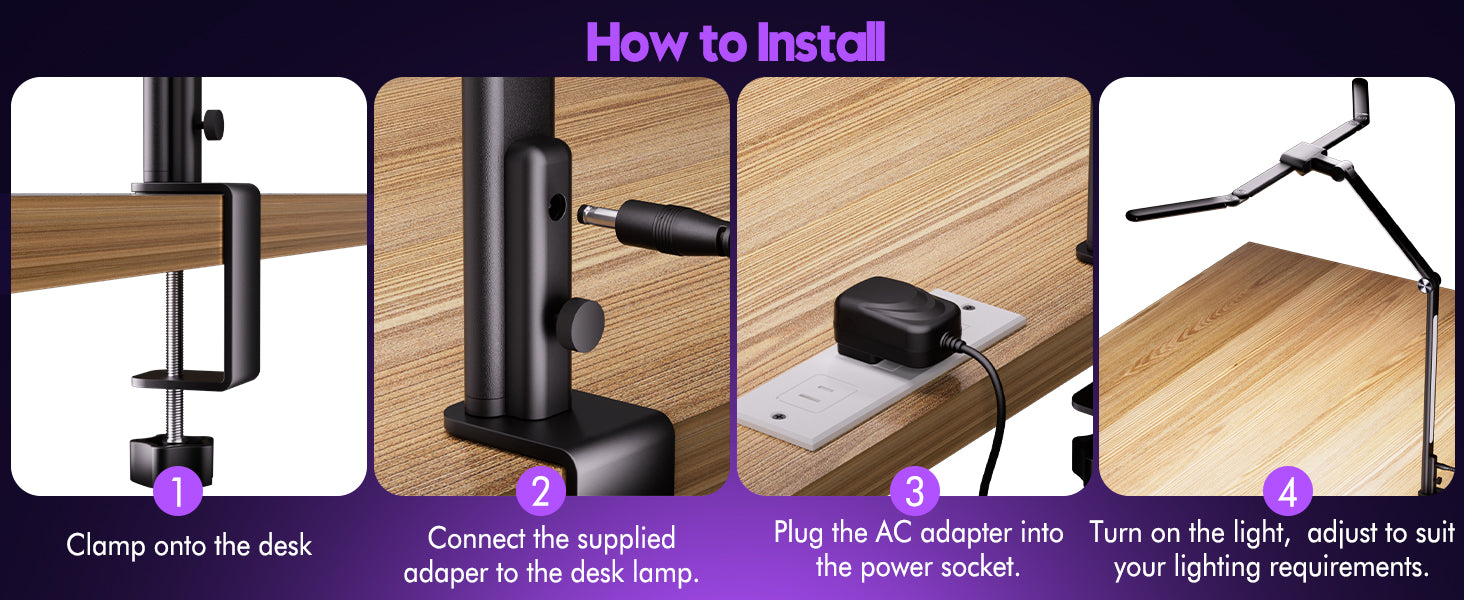 How to Install

1
Clamp onto the desk

2
Connect the supplied adaper to the desk lamp.

3
Plug the AC adapter into the power socket.

4
Turn on the light, adjust to suit your lighting requirements.