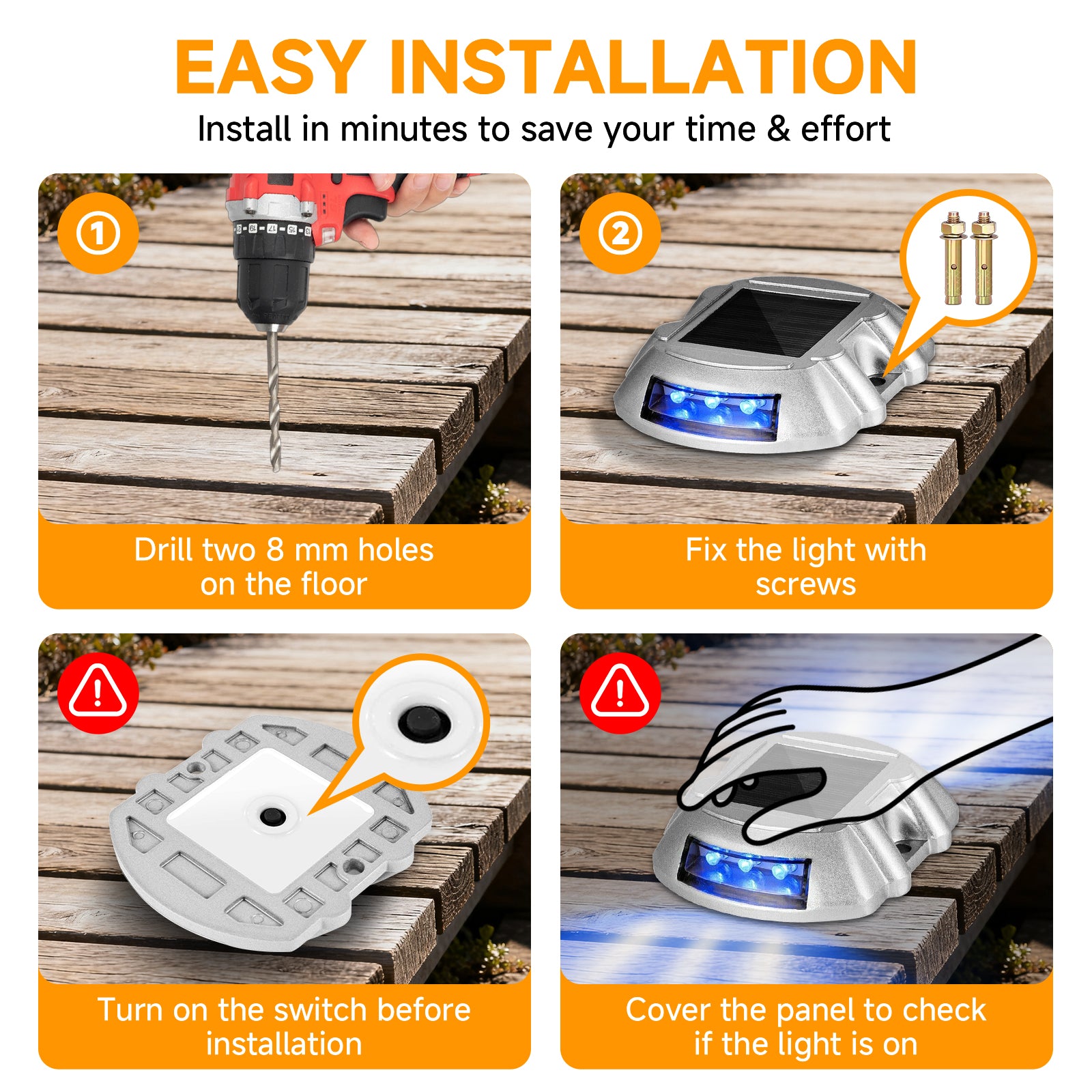 EASY INSTALLATION

Install in minutes to save your time & effort

①

Drill two 8 mm holes on the floor

②

Fix the light with screws

Turn on the switch before installation

Cover the panel to check if the light is on