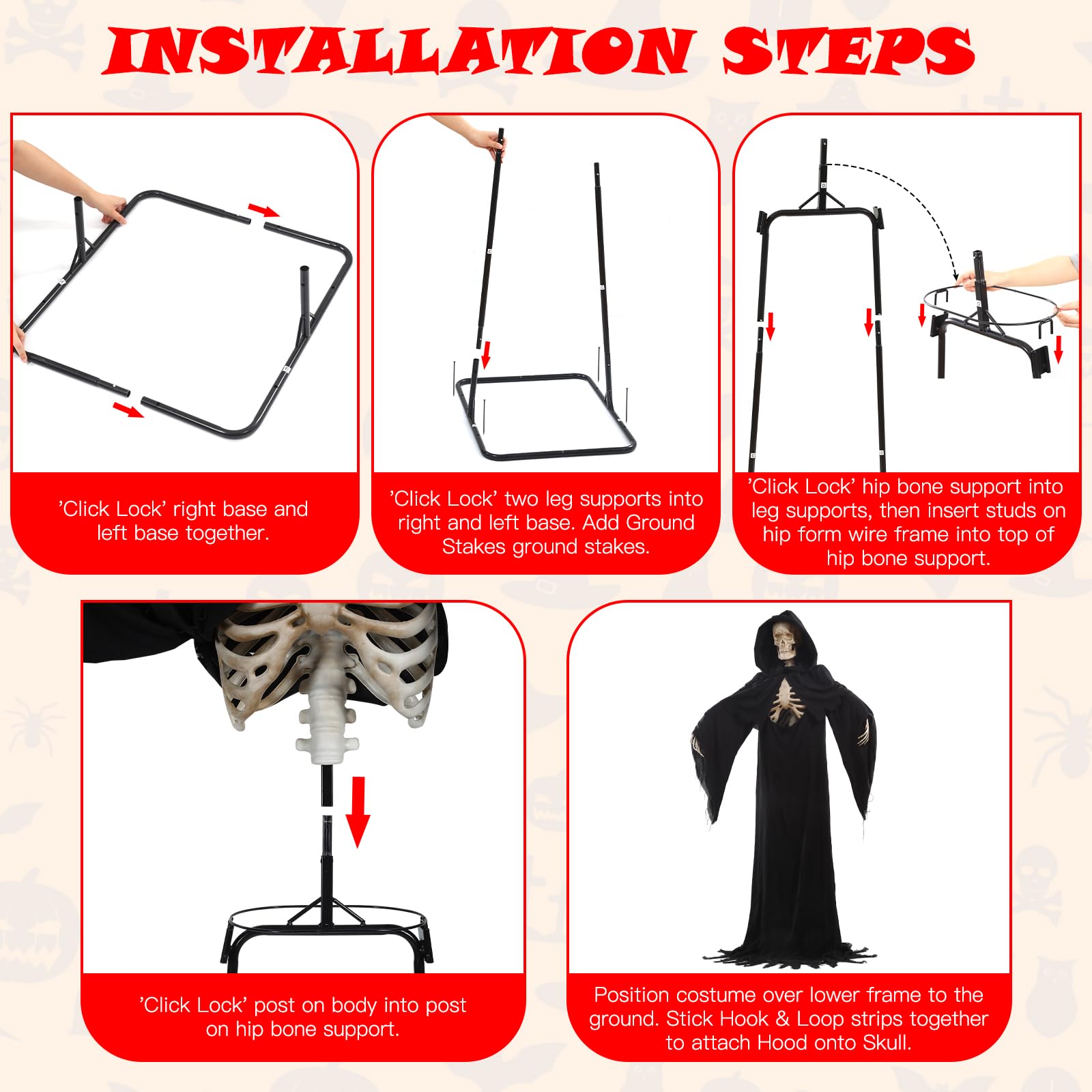 INSTALLATION STEPS

'Click Lock' right base and left base together.

'Click Lock' two leg supports into right and left base. Add Ground Stakes ground stakes.

'Click Lock' hip bone support into leg supports, then insert studs on hip form wire frame into top of hip bone support.

'Click Lock' post on body into post on hip bone support.

Position costume over lower frame to the ground. Stick Hook & Loop strips together to attach Hood onto Skull.