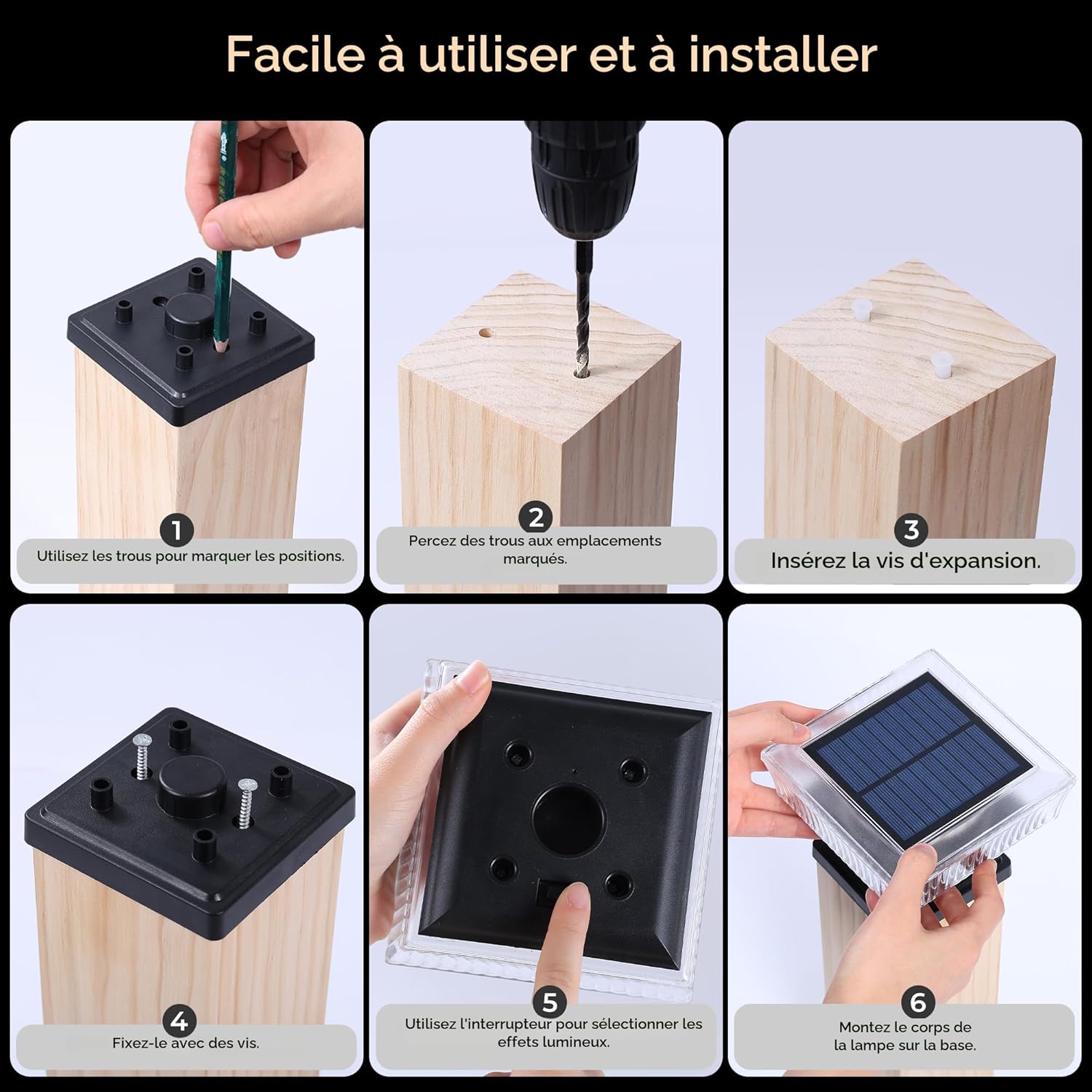 Facile à utiliser et à installer

1
Utilisez les trous pour marquer les positions.

2
Percez des trous aux emplacements marqués.

3
Insérez la vis d'expansion.

4
Fixez-le avec des vis.

5
Utilisez l'interrupteur pour sélectionner les effets lumineux.

6
Montez le corps de la lampe sur la base.