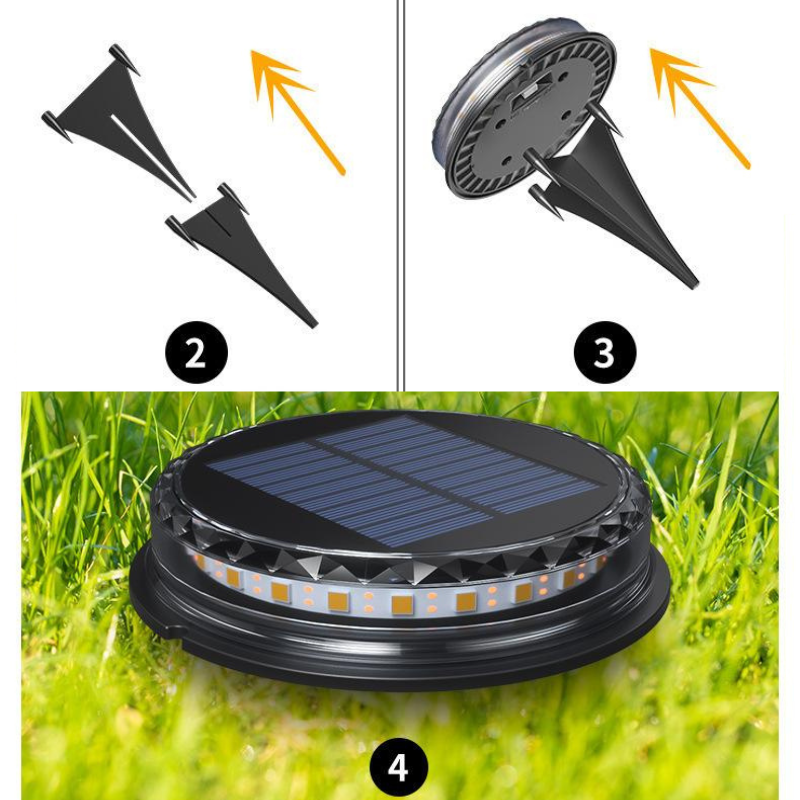 2

3

4