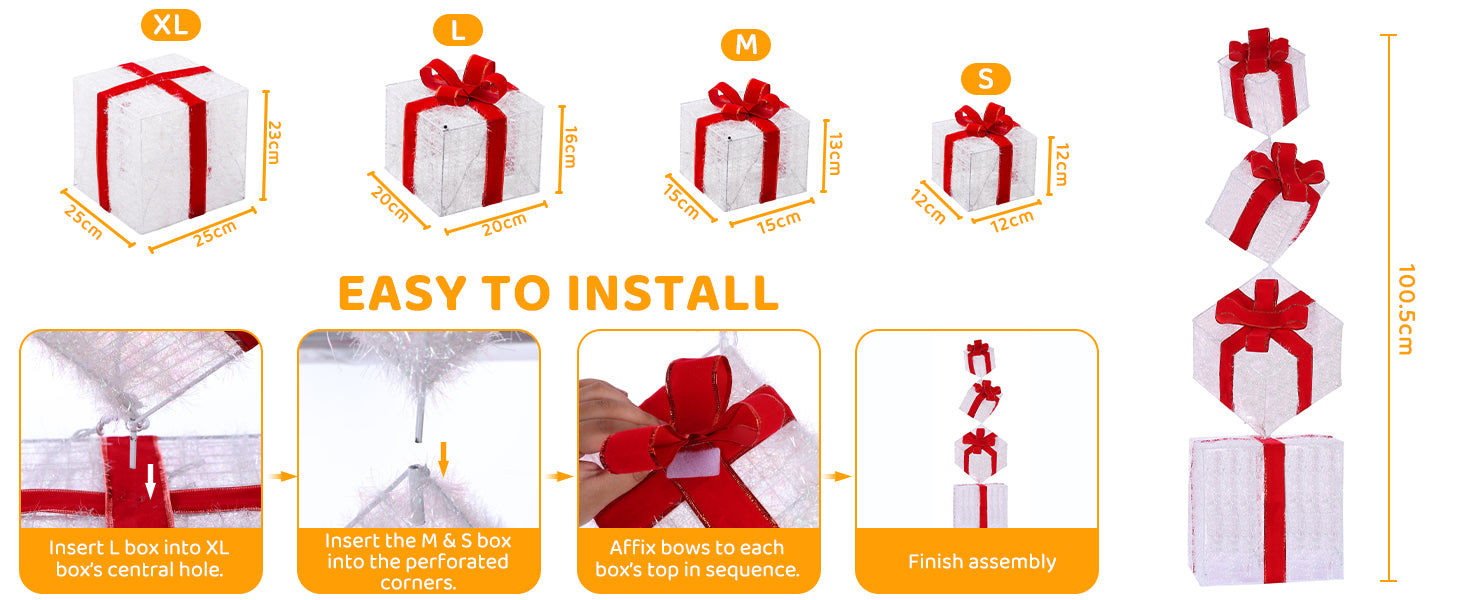 XL

23cm

25cm

25cm

L

16cm

20cm

20cm

M

13cm

15cm

15cm

S

12cm

12cm

12cm

100.5cm

EASY TO INSTALL

Insert L box into XL box's central hole.

Insert the M & S box into the perforated corners.

Affix bows to each box's top in sequence.

Finish assembly