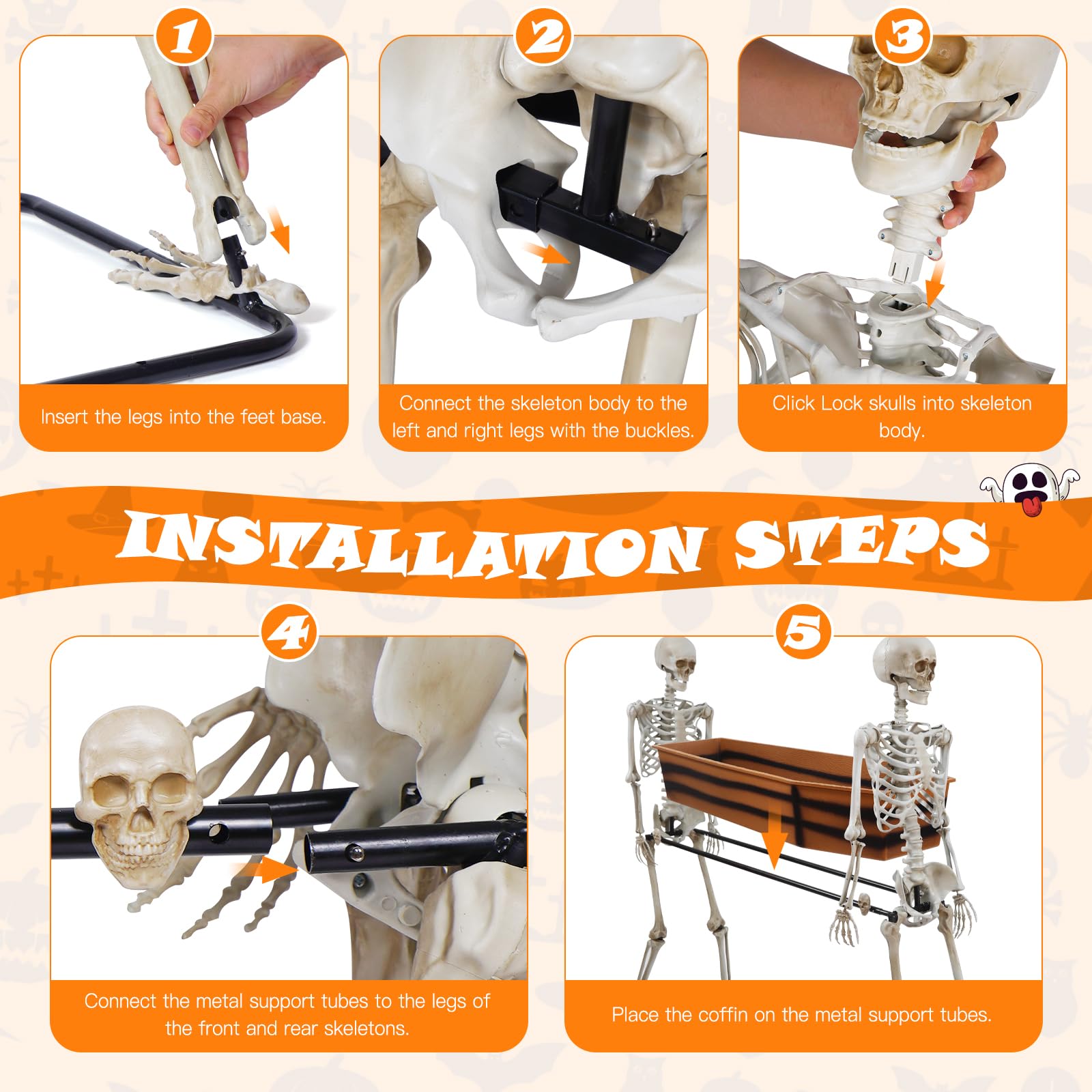 1

Insert the legs into the feet base.

2

Connect the skeleton body to the left and right legs with the buckles.

3

Click Lock skulls into skeleton body.

INSTALLATION STEPS

4

Connect the metal support tubes to the legs of the front and rear skeletons.

5

Place the coffin on the metal support tubes.