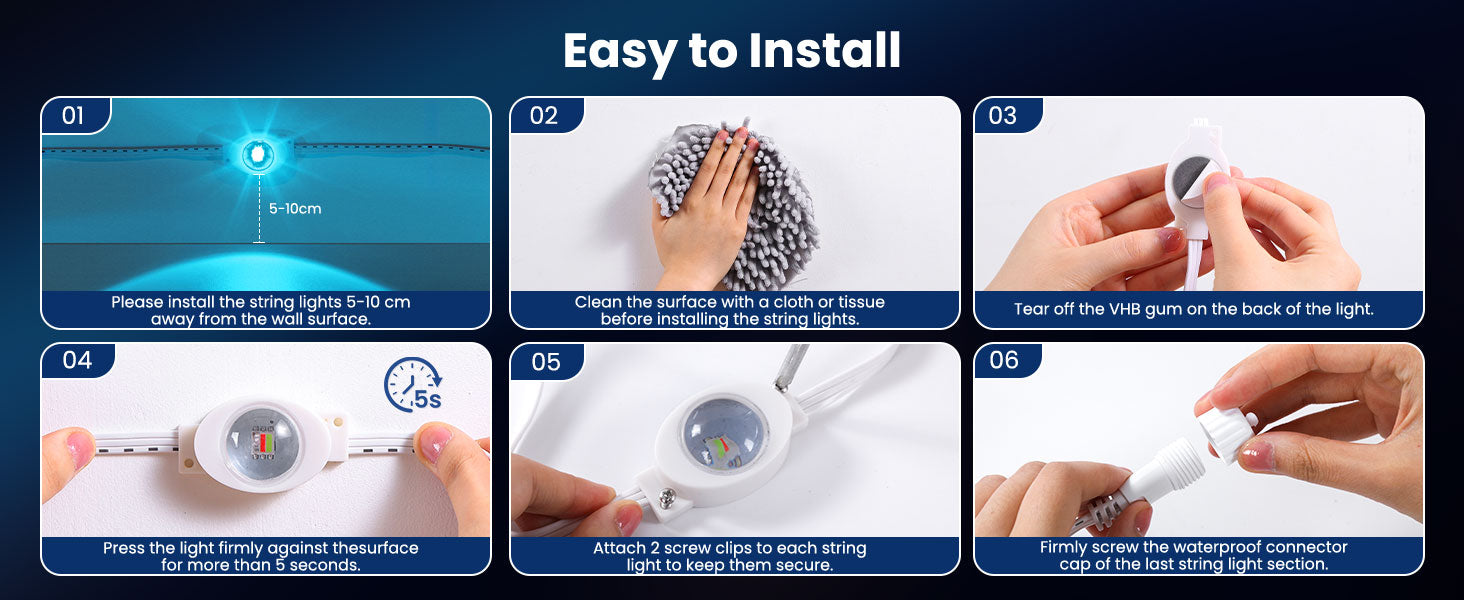 Easy to Install

01

5-10cm

Please install the string lights 5-10 cm away from the wall surface.

02

Clean the surface with a cloth or tissue before installing the string lights.

03

Tear off the VHB gum on the back of the light.

04

5s

Press the light firmly against thesurface for more than 5 seconds.

05

Attach 2 screw clips to each string light to keep them secure.

06

Firmly screw the waterproof connector cap of the last string light section.