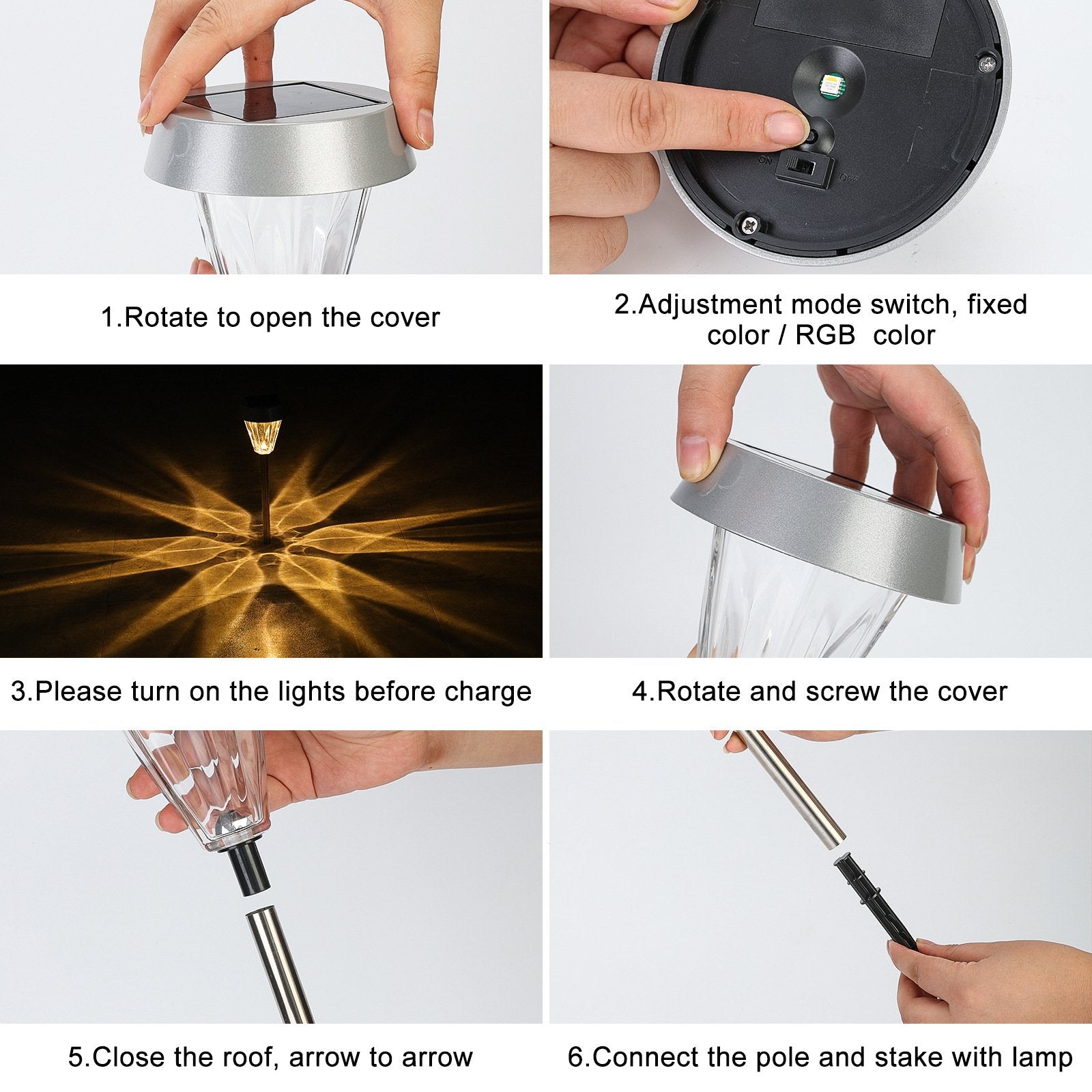 ON OFF

1.Rotate to open the cover

2.Adjustment mode switch, fixed color / RGB color

3.Please turn on the lights before charge

4.Rotate and screw the cover

5.Close the roof, arrow to arrow

6.Connect the pole and stake with lamp